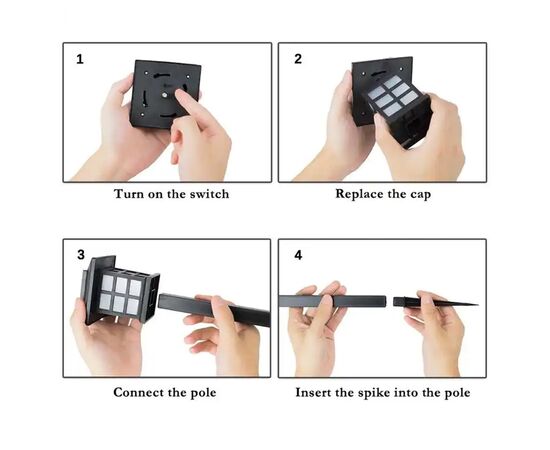 1

Turn on the switch

2

Replace the cap

3

Connect the pole

4

Insert the spike into the pole