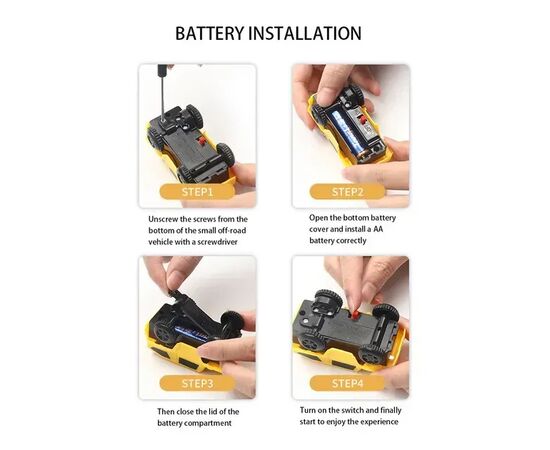 BATTERY INSTALLATION

STEP1

Unscrew the screws from the bottom of the small off-road vehicle with a screwdriver

STEP2

Open the bottom battery cover and install a AA battery correctly

STEP3

Then close the lid of the battery compartment

STEP4

Turn on the switch and finally start to enjoy the experience