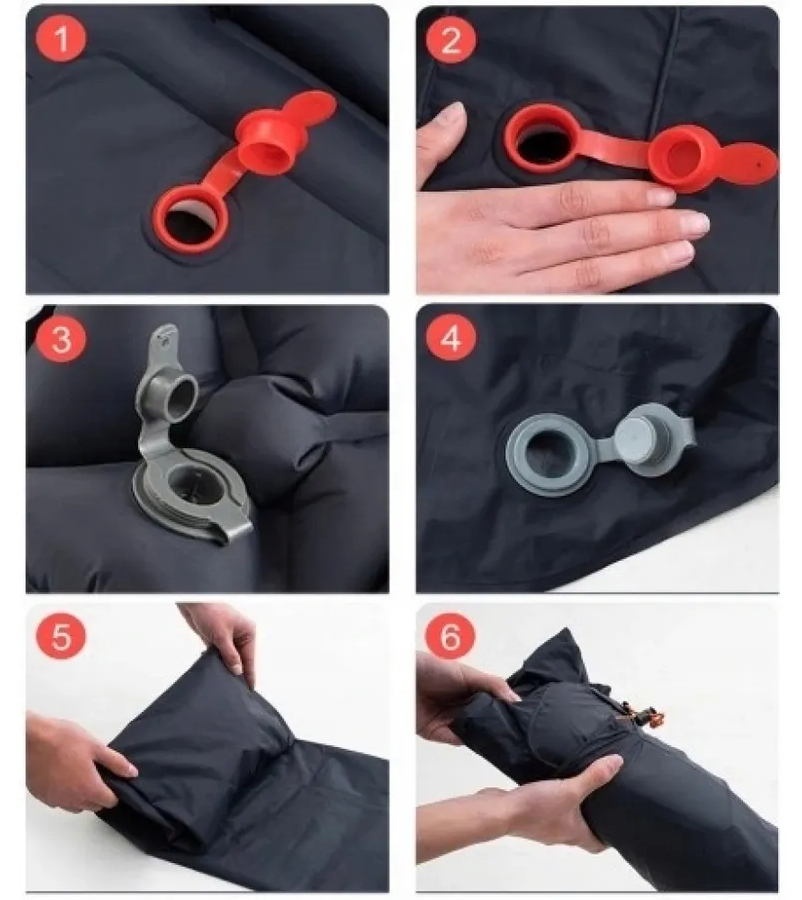 1
2
3
4
5
6